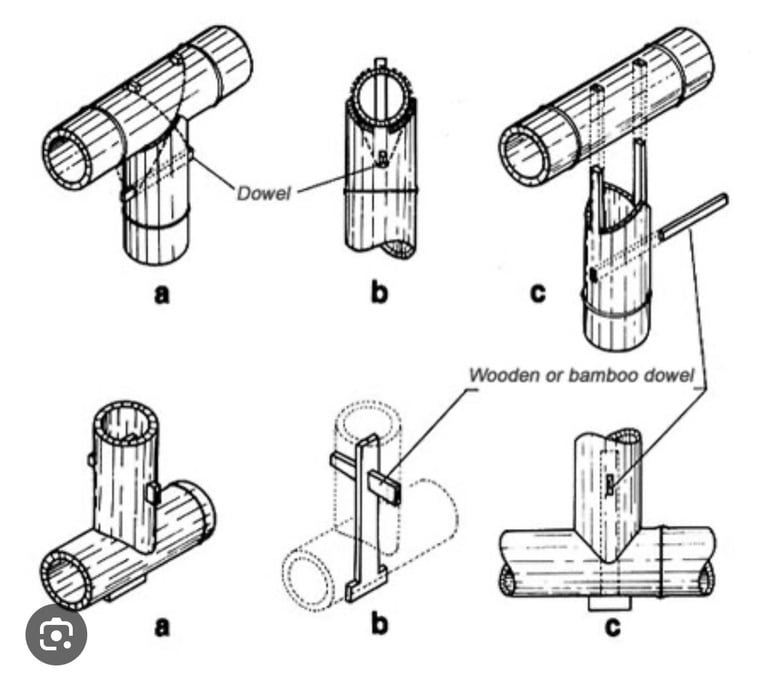 Dowel

a

b

c

Wooden or bamboo dowel

a

b

c