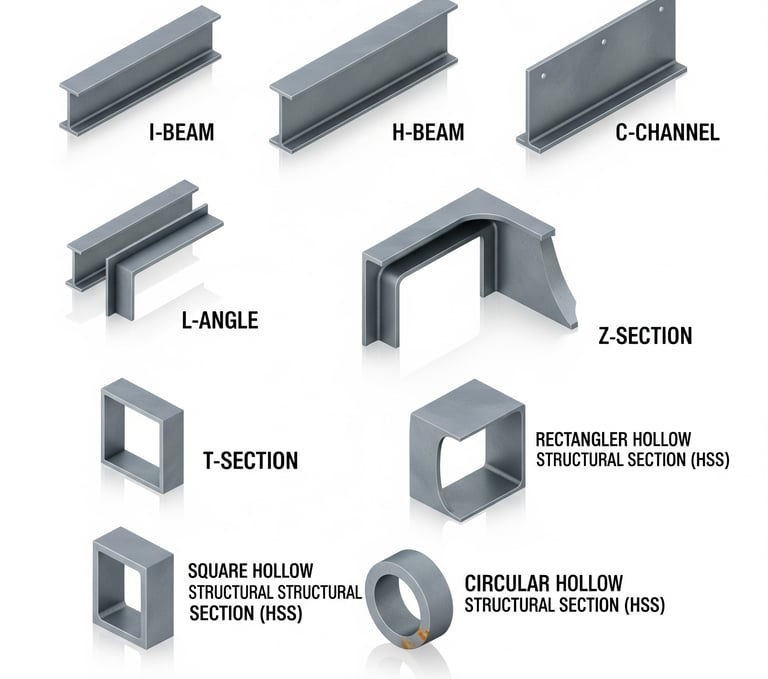 I-BEAM

H-BEAM

C-CHANNEL

L-ANGLE

Z-SECTION

T-SECTION

RECTANGLER HOLLOW STRUCTURAL SECTION (HSS)

SQUARE HOLLOW STRUCTURAL STRUCTURAL SECTION (HSS)

CIRCULAR HOLLOW STRUCTURAL SECTION (HSS)