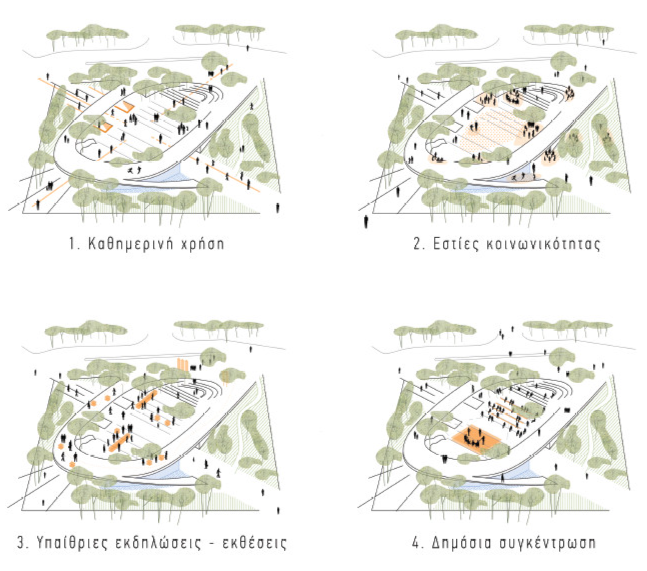 1. Καθημερινή χρήση

2. Εστίες κοινωνικότητας

3. Υπαίθριες εκδηλώσεις - εκθέσεις

4. Δημόσια συγκέντρωση