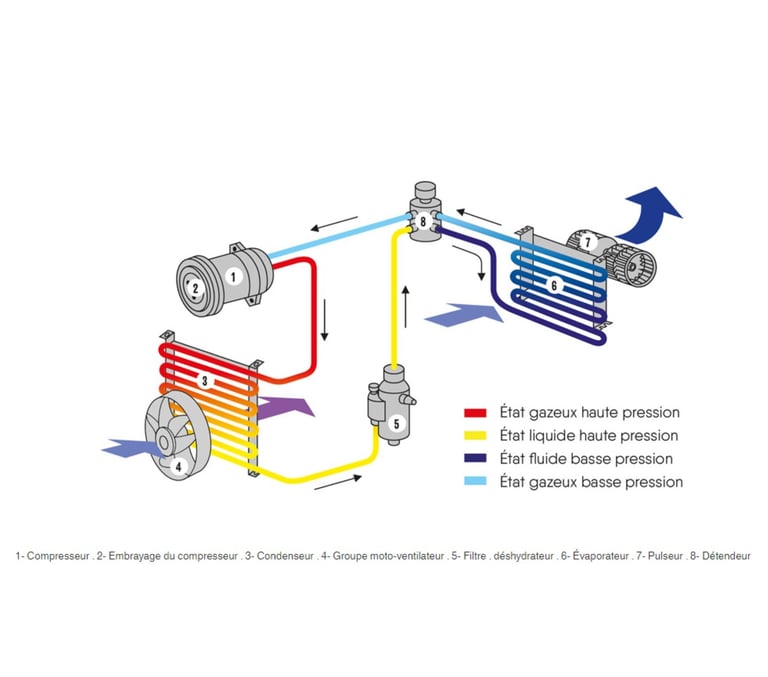 8

7

1

2

6

3

5

4

État gazeux haute pression
État liquide haute pression
État fluide basse pression
État gazeux basse pression

1- Compresseur . 2- Embrayage du compresseur . 3- Condenseur . 4- Groupe moto-ventilateur . 5- Filtre . déshydrateur . 6- Évaporateur . 7- Pulseur . 8- Détendeur