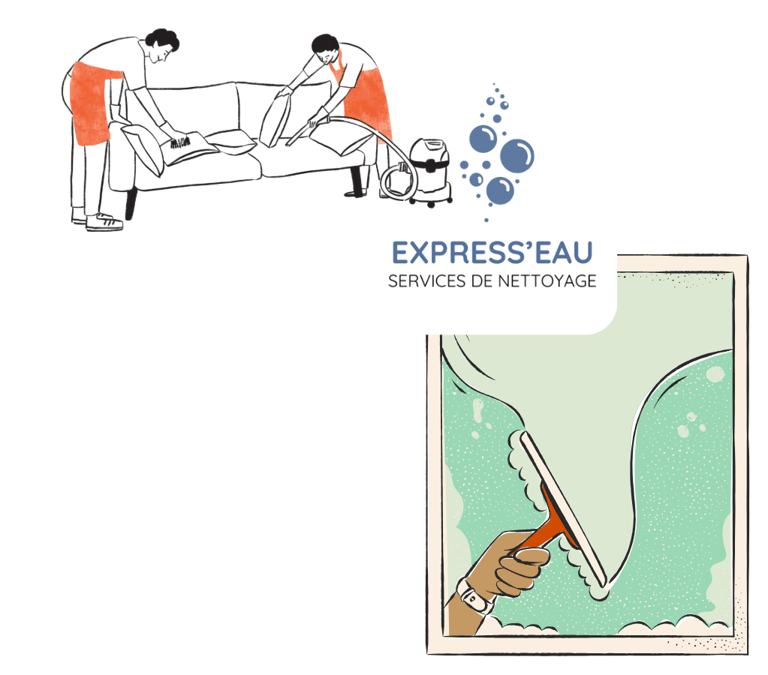 EXPRESS'EAU
SERVICES DE NETTOYAGE