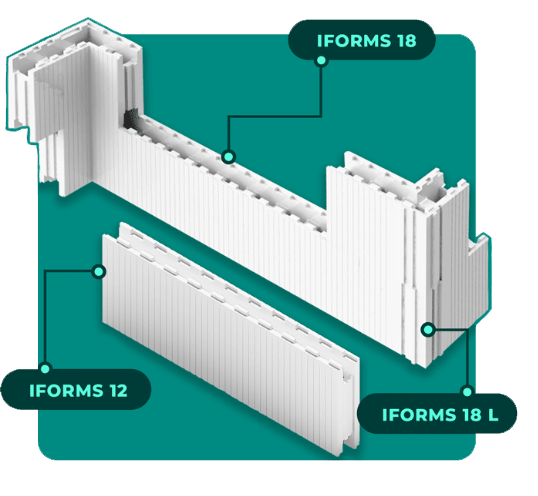 IFORMS 18

IFORMS 12

IFORMS 18 L