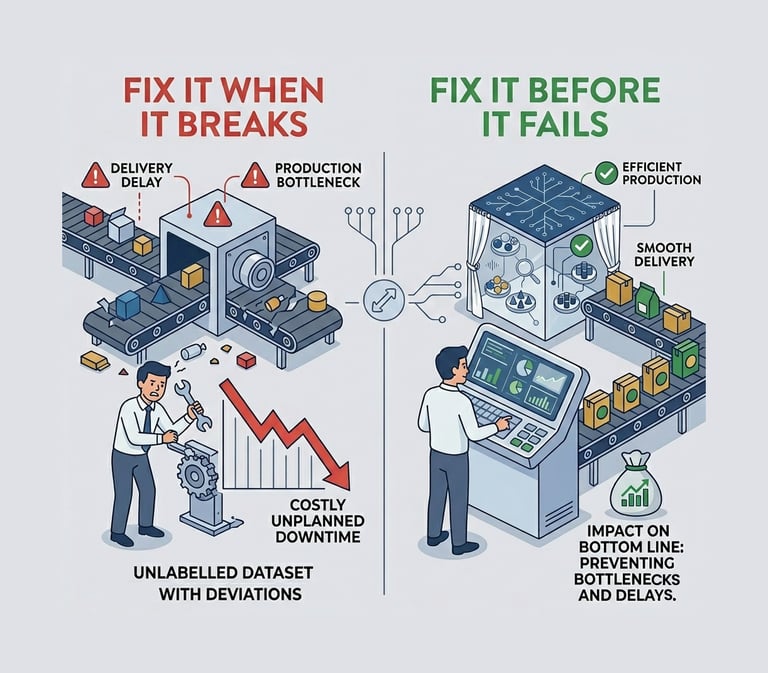 FIX IT WHEN IT BREAKS

DELIVERY DELAY

PRODUCTION BOTTLENECK

COSTLY UNPLANNED DOWNTIME

UNLABELLED DATASET WITH DEVIATIONS

FIX IT BEFORE IT FAILS

EFFICIENT PRODUCTION

SMOOTH DELIVERY

IMPACT ON BOTTOM LINE: PREVENTING BOTTLENECKS AND DELAYS.