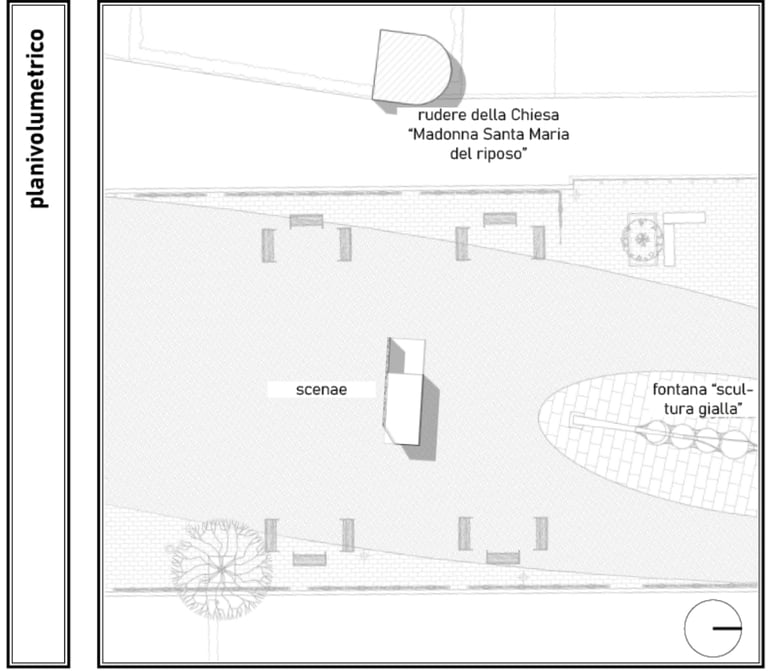 planivolumetrico

rudere della Chiesa "Madonna Santa Maria del riposo"

scenae

fontana "scultura gialla"