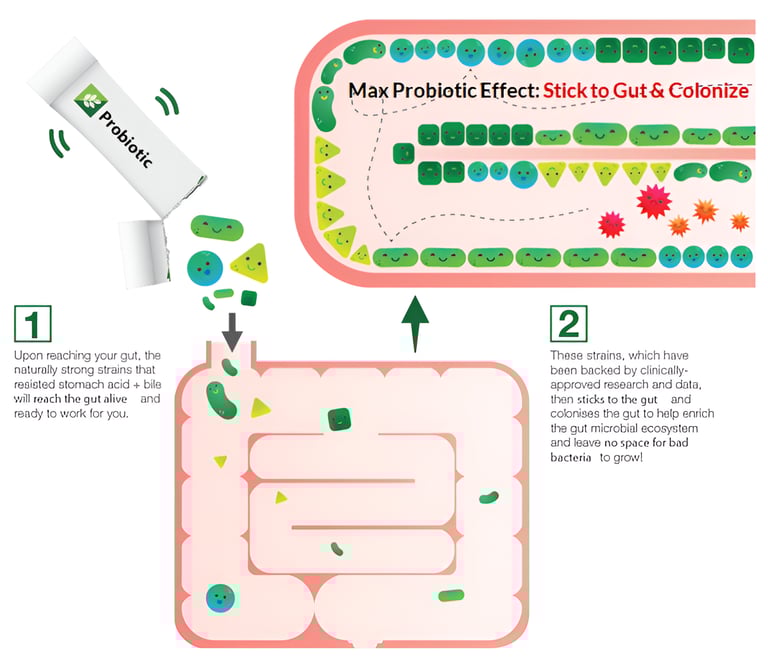 Probiotic

Max Probiotic Effect: Stick to Gut & Colonize

1

Upon reaching your gut, the naturally strong strains that resisted stomach acid + bile will reach the gut alive and ready to work for you.

2

These strains, which have been backed by clinically-approved research and data, then sticks to the gut and colonises the gut to help enrich the gut microbial ecosystem and leave no space for bad bacteria to grow!