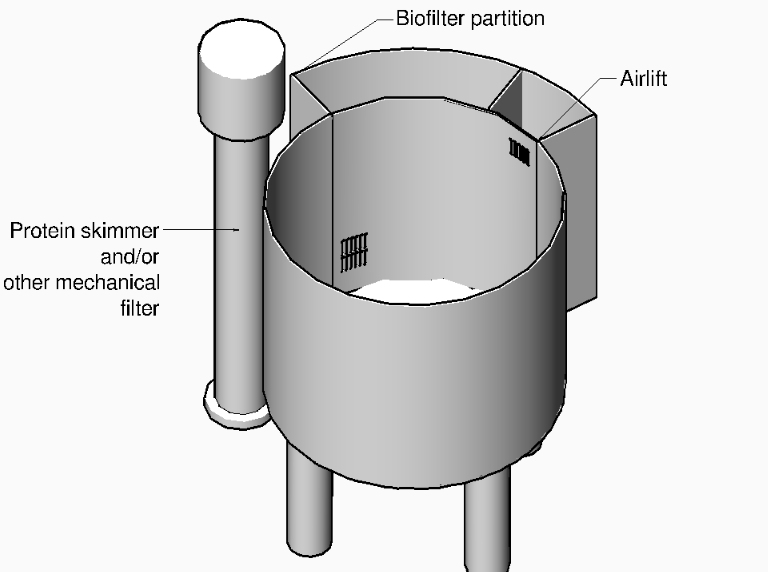 Biofilter partition

Airlift

Protein skimmer and/or other mechanical filter