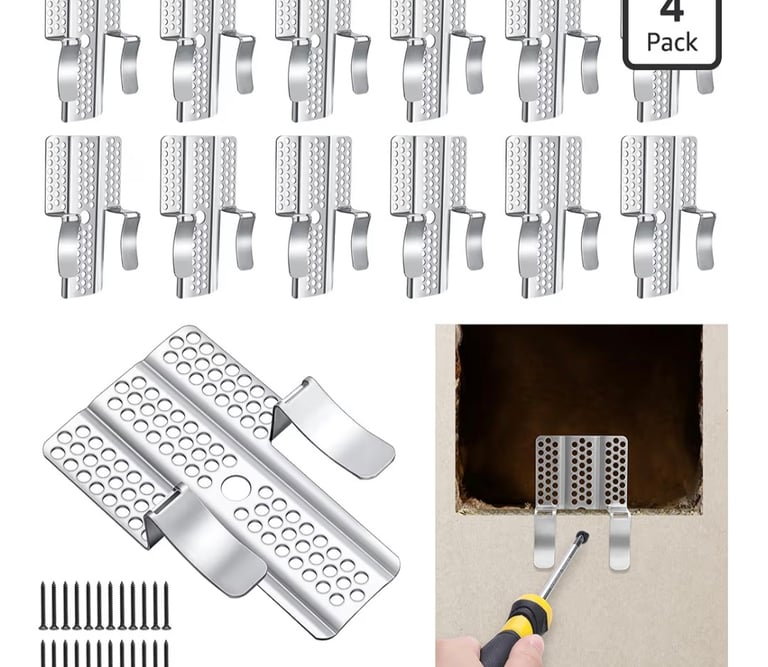 4
Pack