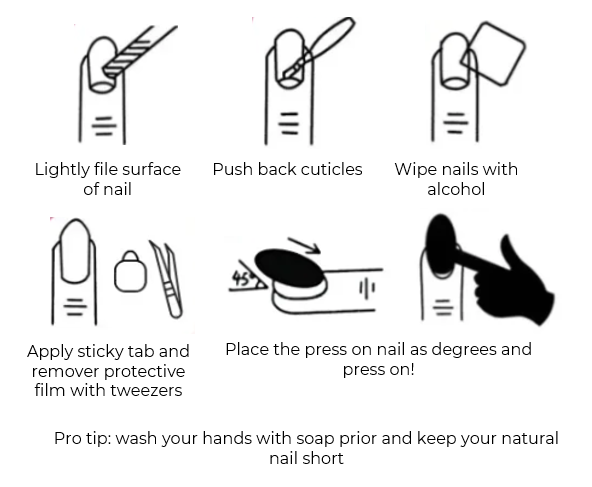 Lightly file surface of nail

Push back cuticles

Wipe nails with alcohol

Apply sticky tab and remover protective film with tweezers

45°

Place the press on nail as degrees and press on!

Pro tip: wash your hands with soap prior and keep your natural nail short