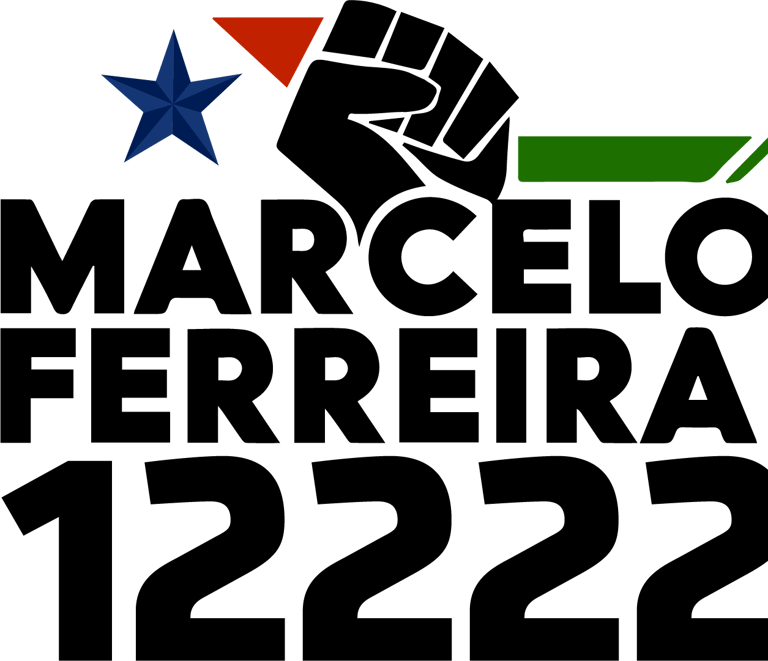 MARCELO
FERREIRA
12222