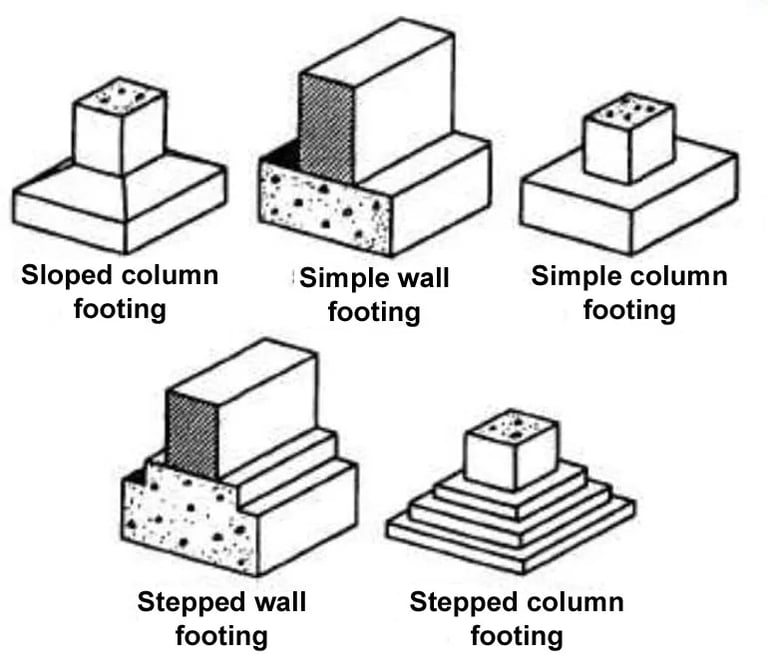 Sloped column footing

Simple wall footing

Simple column footing

Stepped wall footing

Stepped column footing