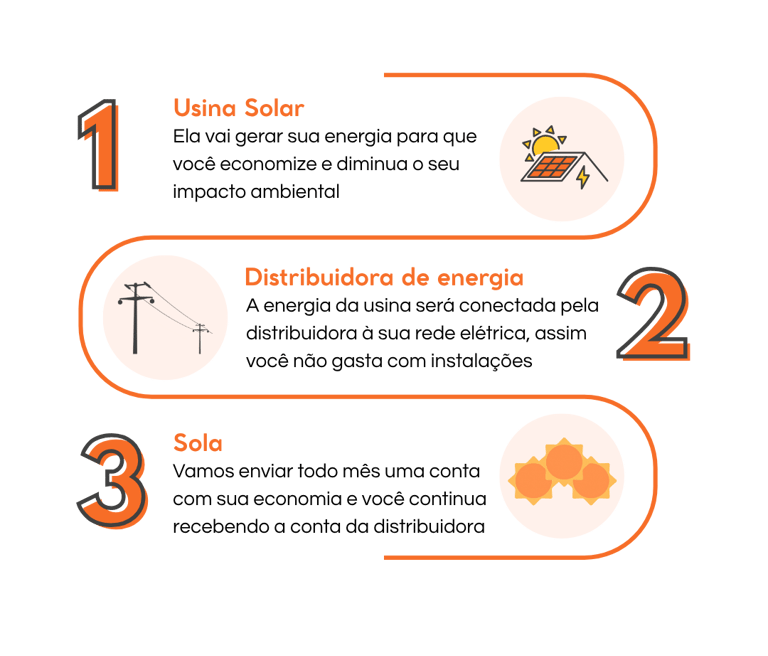 1

Usina Solar
Ela vai gerar sua energia para que você economize e diminua o seu impacto ambiental

Distribuidora de energia
A energia da usina será conectada pela distribuidora à sua rede elétrica, assim você não gasta com instalações

2

3

Sola
Vamos enviar todo mês uma conta com sua economia e você continua recebendo a conta da distribuidora