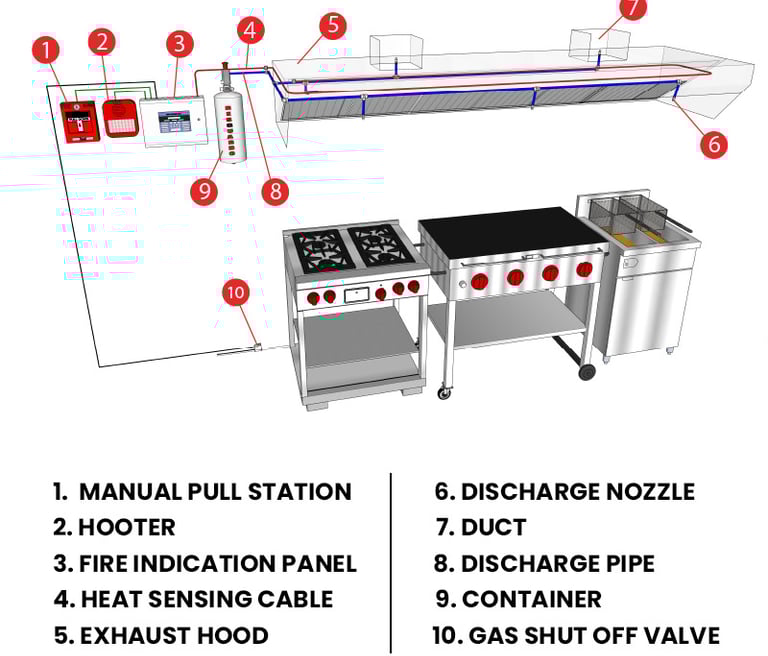 1
2
3
4
5
7
6
9
8
10

1. MANUAL PULL STATION
2. HOOTER
3. FIRE INDICATION PANEL
4. HEAT SENSING CABLE
5. EXHAUST HOOD

6. DISCHARGE NOZZLE
7. DUCT
8. DISCHARGE PIPE
9. CONTAINER
10. GAS SHUT OFF VALVE