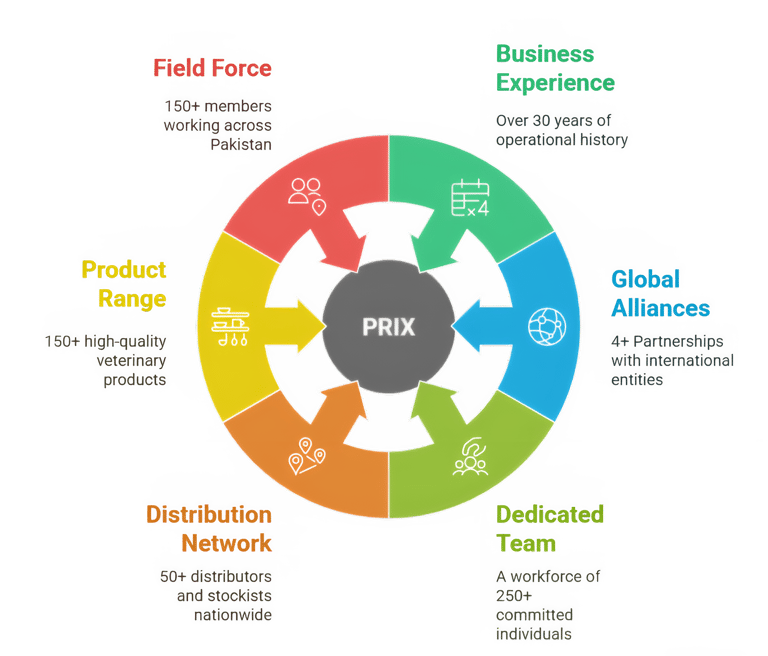 Field Force

150+ members working across Pakistan

Business Experience

Over 30 years of operational history

Product Range

150+ high-quality veterinary products

PRIX

Global Alliances

4+ Partnerships with international entities

Distribution Network

50+ distributors and stockists nationwide

Dedicated Team

A workforce of 250+ committed individuals