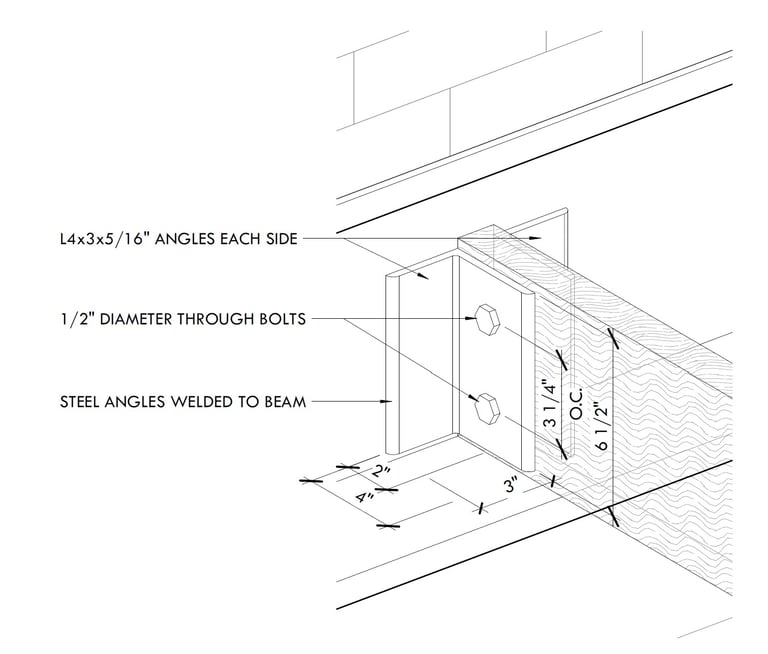 L4x3x5/16" ANGLES EACH SIDE

1/2" DIAMETER THROUGH BOLTS

STEEL ANGLES WELDED TO BEAM

3 1/4"
O.C.
6 1/2"
2"
4"
3"