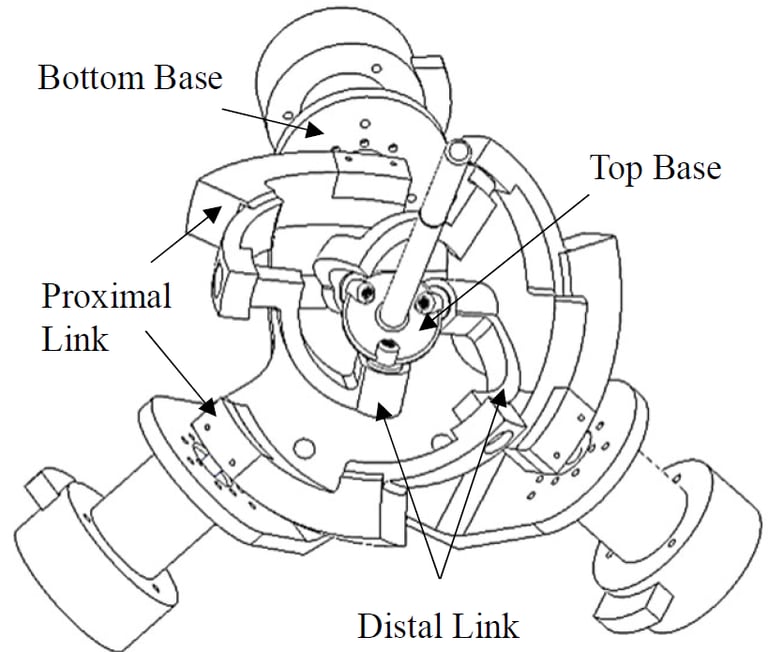 Bottom Base

Top Base

Proximal Link

Distal Link