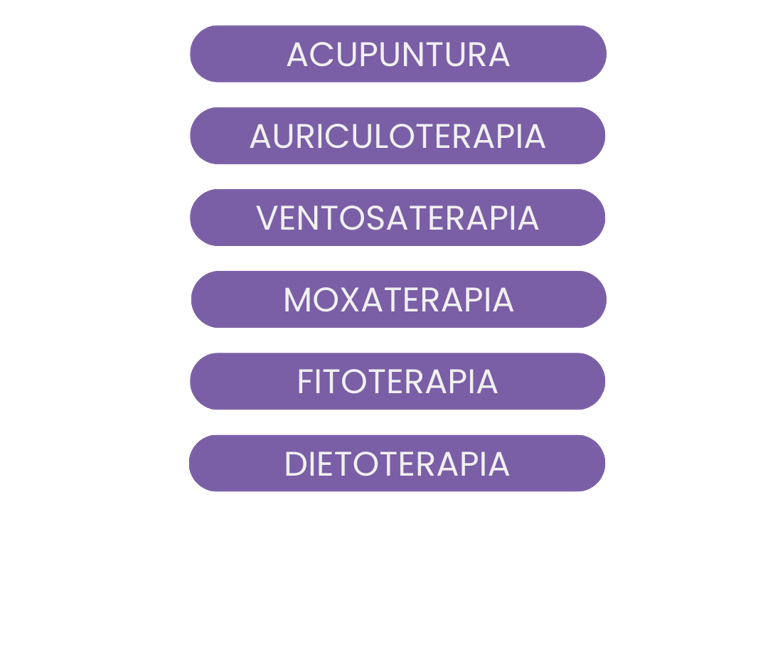 ACUPUNTURA

AURICULOTERAPIA

VENTOSATERAPIA

MOXATERAPIA

FITOTERAPIA

DIETOTERAPIA