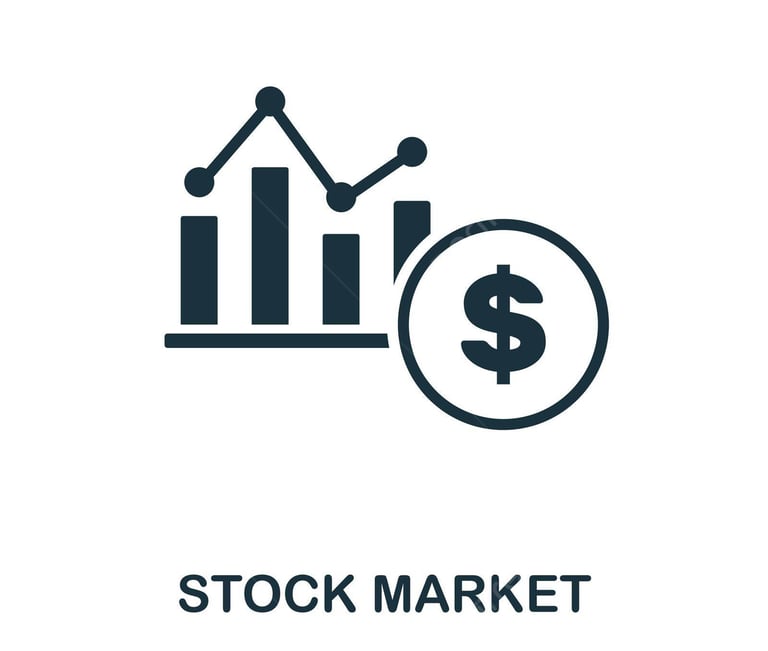 $

STOCK MARKET