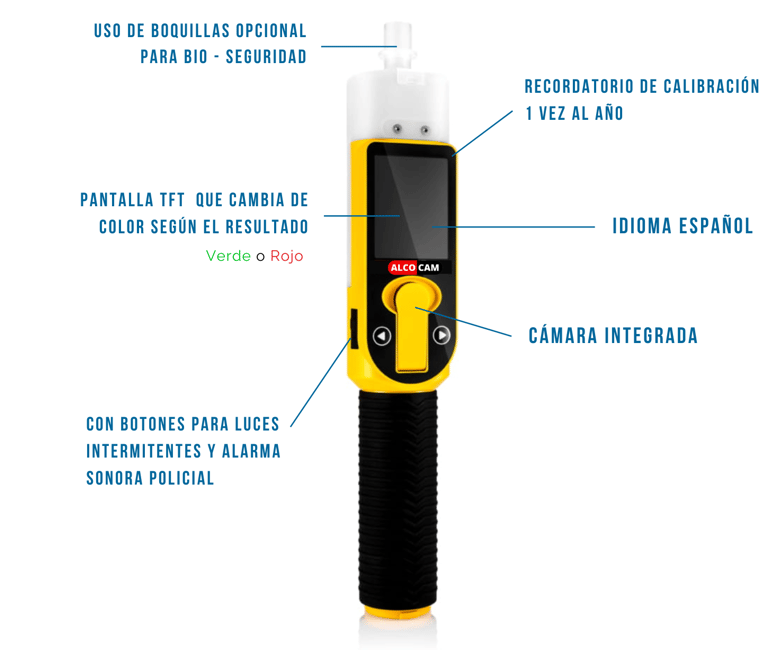 USO DE BOQUILLAS OPCIONAL PARA BIO - SEGURIDAD

RECORDATORIO DE CALIBRACIÓN 1 VEZ AL AÑO

PANTALLA TFT QUE CAMBIA DE COLOR SEGÚN EL RESULTADO

Verde o Rojo

IDIOMA ESPAÑOL

ALCO CAM

CÁMARA INTEGRADA

CON BOTONES PARA LUCES INTERMITENTES Y ALARMA SONORA POLICIAL