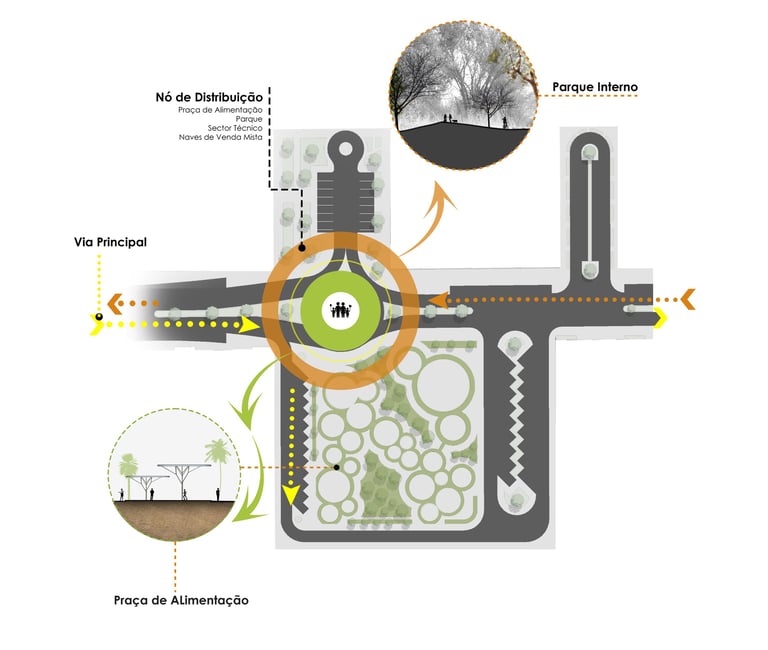 Nó de Distribuição
Praça de Alimentação
Parque
Sector Técnico
Naves de Venda Mista

Parque Interno

Via Principal

Praça de ALimentação