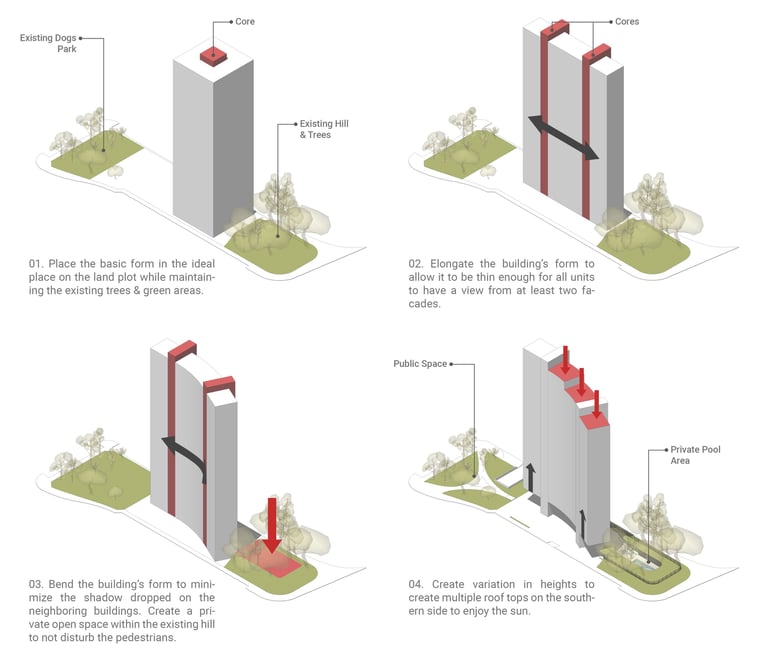 Existing Dogs Park

Core

Existing Hill & Trees

01. Place the basic form in the ideal place on the land plot while maintaining the existing trees & green areas.

Cores

02. Elongate the building's form to allow it to be thin enough for all units to have a view from at least two facades.

03. Bend the building's form to minimize the shadow dropped on the neighboring buildings. Create a private open space within the existing hill to not disturb the pedestrians.

Public Space

Private Pool Area

04. Create variation in heights to create multiple roof tops on the southern side to enjoy the sun.