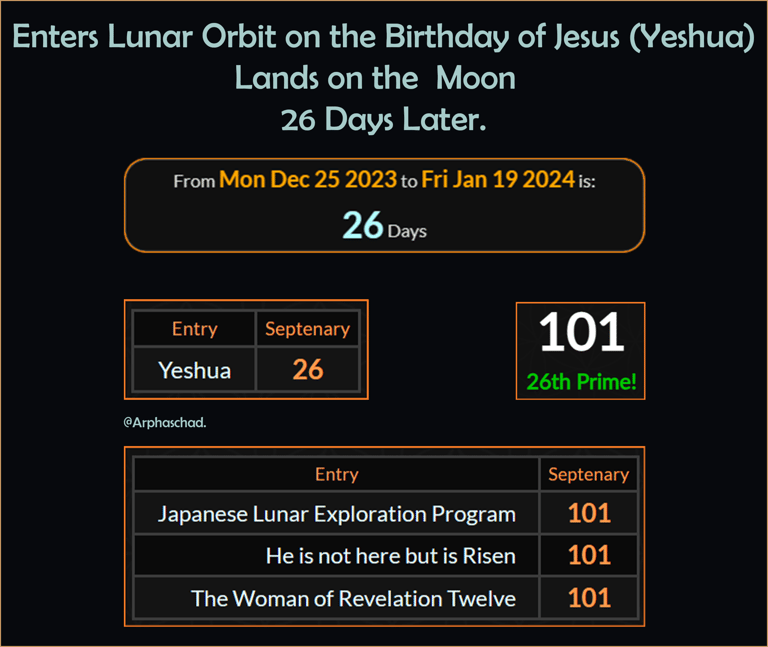 Enters Lunar Orbit on the Birthday of Jesus (Yeshua)
Lands on the Moon
26 Days Later.

From Mon Dec 25 2023 to Fri Jan 19 2024 is:
26 Days

| Entry | Septenary |
|---|---|
| Yeshua | 26 |

101
26th Prime!

@Arphaschad.

| Entry | Septenary |
|---|---|
| Japanese Lunar Exploration Program | 101 |
| He is not here but is Risen | 101 |
| The Woman of Revelation Twelve | 101 |