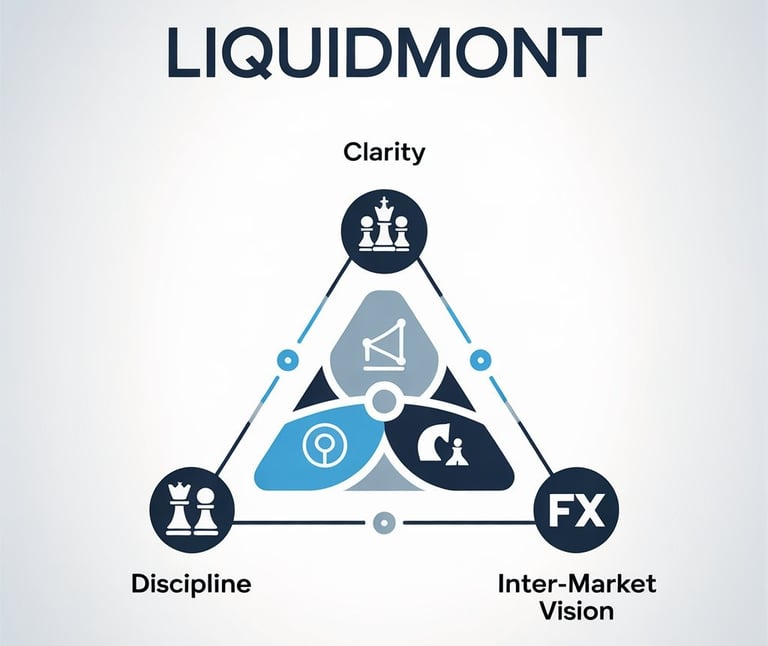 LIQUIDMONT

Clarity

FX

Discipline

Inter-Market Vision