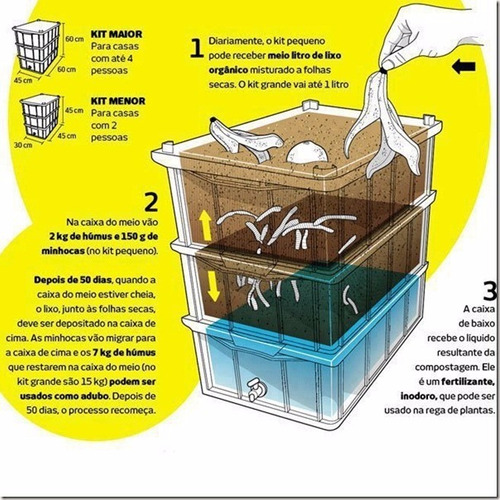 60 cm
60 cm
45 cm
KIT MAIOR
Para casas com até 4 pessoas

45 cm
45 cm
30 cm
KIT MENOR
Para casas com 2 pessoas

1
Diariamente, o kit pequeno pode receber meio litro de lixo orgânico misturado a folhas secas. O kit grande vai até 1 litro

2
Na caixa do meio vão 2 kg de húmus e 150 g de minhocas (no kit pequeno).

Depois de 50 dias, quando a caixa do meio estiver cheia, o lixo, junto às folhas secas, deve ser depositado na caixa de cima. As minhocas vão migrar para a caixa de cima e os 7 kg de húmus que restarem na caixa do meio (no kit grande são 15 kg) podem ser usados como adubo. Depois de 50 dias, o processo recomeça.

3
A caixa de baixo recebe o líquido resultante da compostagem. Ele é um fertilizante, inodoro, que pode ser usado na rega de plantas.