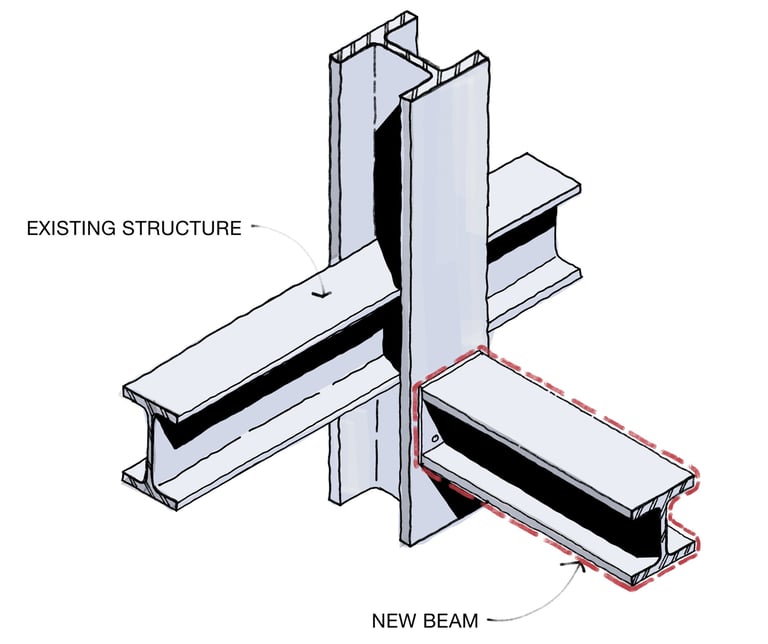 EXISTING STRUCTURE

NEW BEAM