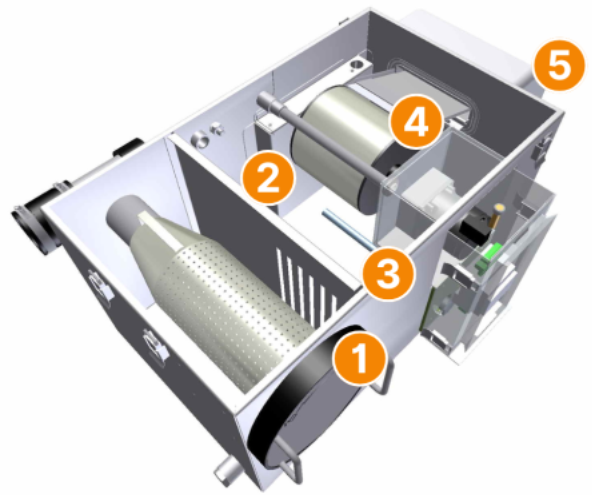 5
4
2
3
1