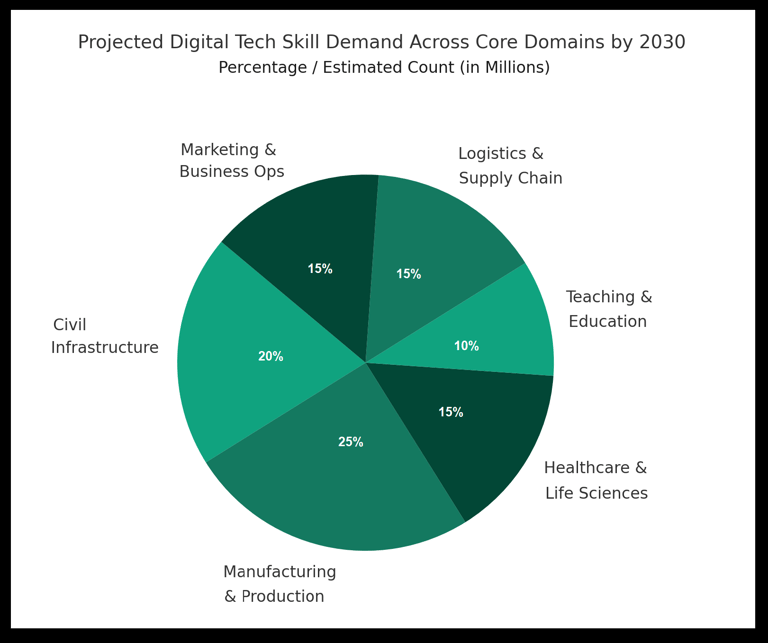 Projected Digital Tech Skill Demand Across Core Domains by 2030
Percentage / Estimated Count (in Millions)

Marketing & Business Ops
15%

Logistics & Supply Chain
15%

Teaching & Education
10%

Healthcare & Life Sciences
15%

Manufacturing & Production
25%

Civil Infrastructure
20%