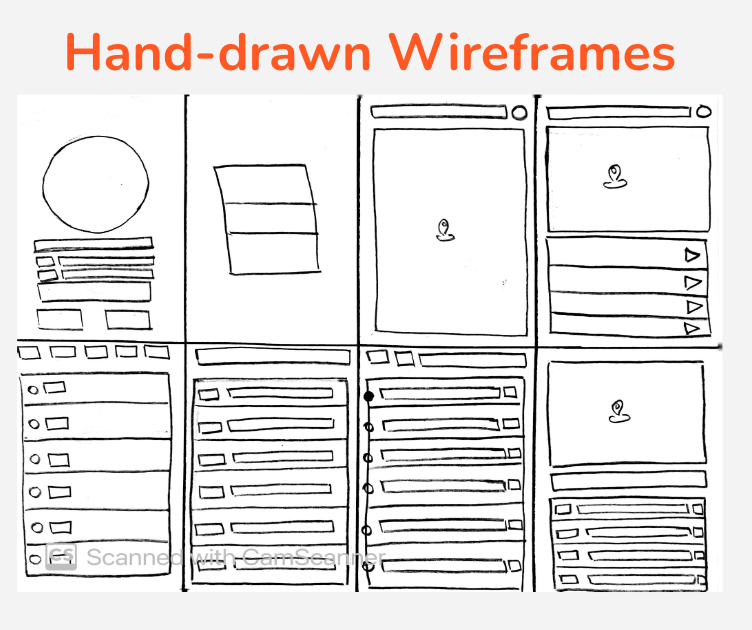 Hand-drawn Wireframes

CS Scanned with CamScanner