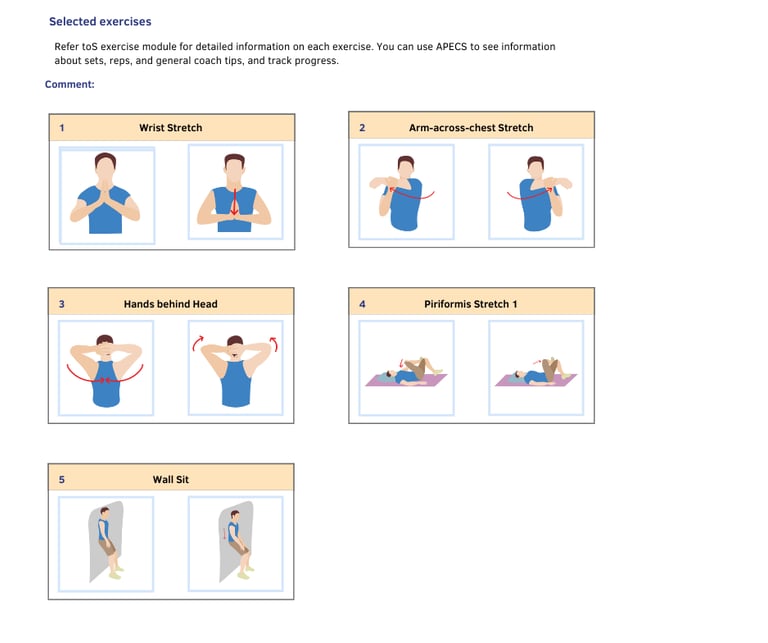 Selected exercises

Refer toS exercise module for detailed information on each exercise. You can use APECS to see information about sets, reps, and general coach tips, and track progress.

Comment:

1 Wrist Stretch

2 Arm-across-chest Stretch

3 Hands behind Head

4 Piriformis Stretch 1

5 Wall Sit