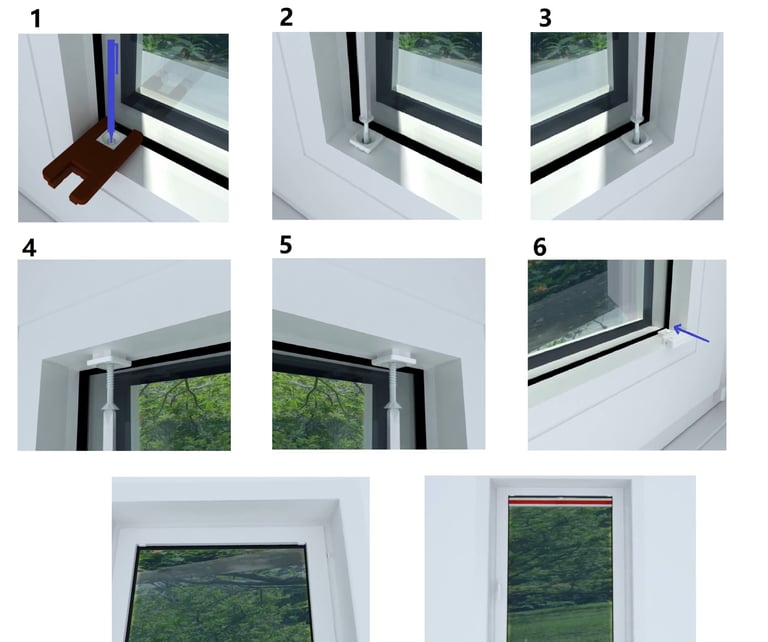 1

2

3

4

5

6