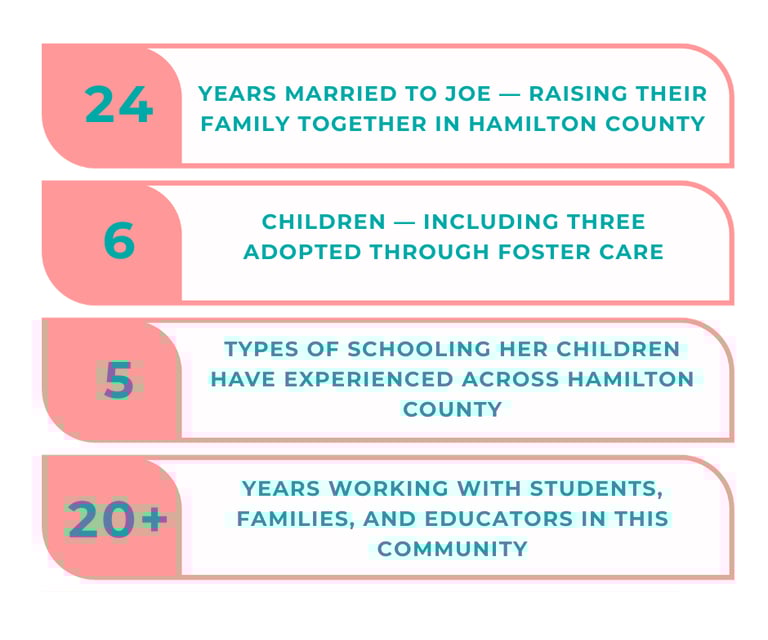 24

YEARS MARRIED TO JOE — RAISING THEIR FAMILY TOGETHER IN HAMILTON COUNTY

6

CHILDREN — INCLUDING THREE ADOPTED THROUGH FOSTER CARE

5

TYPES OF SCHOOLING HER CHILDREN HAVE EXPERIENCED ACROSS HAMILTON COUNTY

20+

YEARS WORKING WITH STUDENTS, FAMILIES, AND EDUCATORS IN THIS COMMUNITY