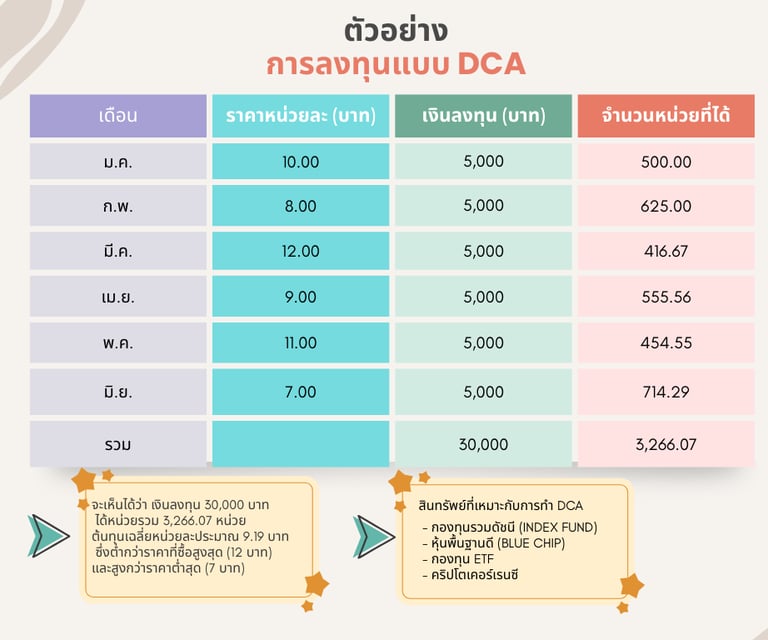 ตัวอย่าง
การลงทุนแบบ DCA

| เดือน | ราคาหน่วยละ (บาท) | เงินลงทุน (บาท) | จำนวนหน่วยที่ได้ |
|---|---|---|---|
| ม.ค. | 10.00 | 5,000 | 500.00 |
| ก.พ. | 8.00 | 5,000 | 625.00 |
| มี.ค. | 12.00 | 5,000 | 416.67 |
| เม.ย. | 9.00 | 5,000 | 555.56 |
| พ.ค. | 11.00 | 5,000 | 454.55 |
| มิ.ย. | 7.00 | 5,000 | 714.29 |
| รวม | | 30,000 | 3,266.07 |

จะเห็นได้ว่า เงินลงทุน 30,000 บาท ได้หน่วยรวม 3,266.07 หน่วย ต้นทุนเฉลี่ยหน่วยละประมาณ 9.19 บาท ซึ่งต่ำกว่าราคาที่ซื้อสูงสุด (12 บาท) และสูงกว่าราคาต่ำสุด (7 บาท)

สินทรัพย์ที่เหมาะกับการทำ DCA
- กองทุนรวมดัชนี (INDEX FUND)
- หุ้นพื้นฐานดี (BLUE CHIP)
- กองทุน ETF
- คริปโตเคอร์เรนซี