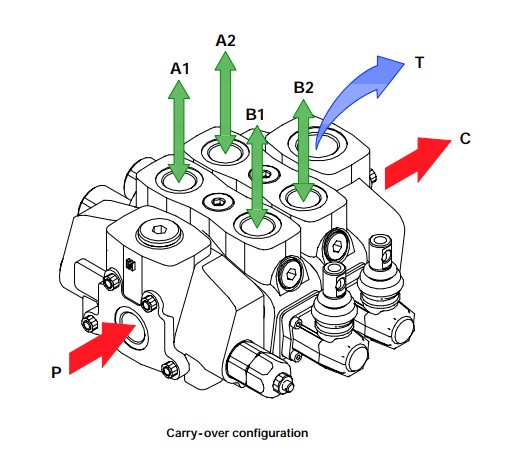 A2
A1
T
B2
B1
C
P
Carry-over configuration