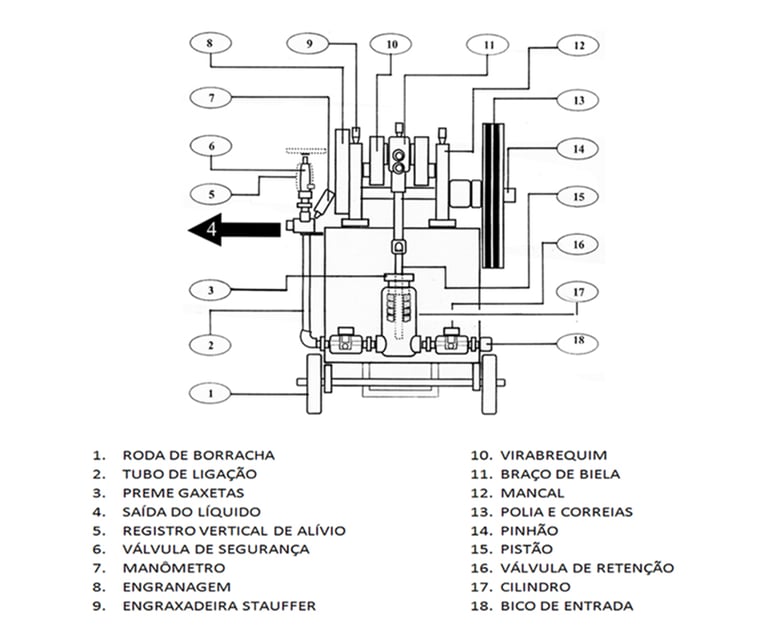 8
9
10
11
12
7
13
6
14
5
15
4
16
3
17
2
18
1

1. RODA DE BORRACHA
2. TUBO DE LIGAÇÃO
3. PREME GAXETAS
4. SAÍDA DO LÍQUIDO
5. REGISTRO VERTICAL DE ALÍVIO
6. VÁLVULA DE SEGURANÇA
7. MANÔMETRO
8. ENGRANAGEM
9. ENGRAXADEIRA STAUFFER

10. VIRABREQUIM
11. BRAÇO DE BIELA
12. MANCAL
13. POLIA E CORREIAS
14. PINHÃO
15. PISTÃO
16. VÁLVULA DE RETENÇÃO
17. CILINDRO
18. BICO DE ENTRADA