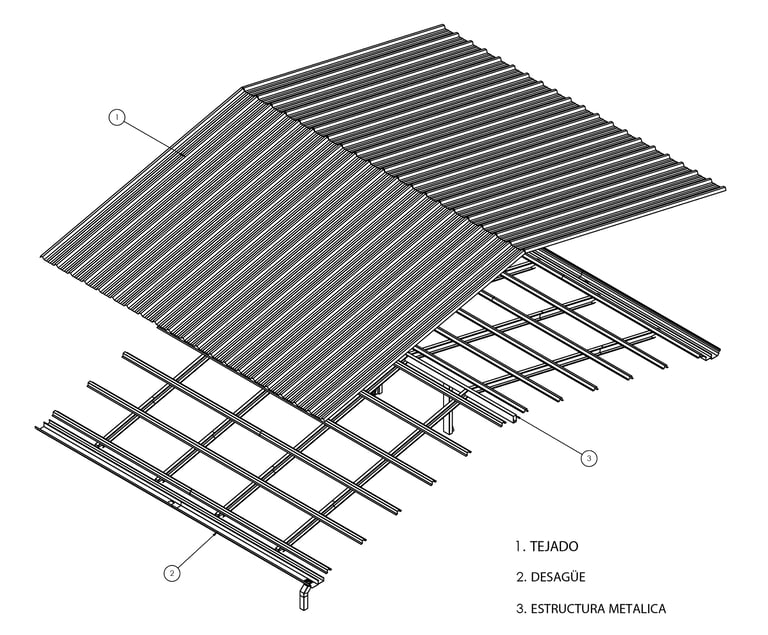 1

3

2

1. TEJADO

2. DESAGÜE

3. ESTRUCTURA METALICA