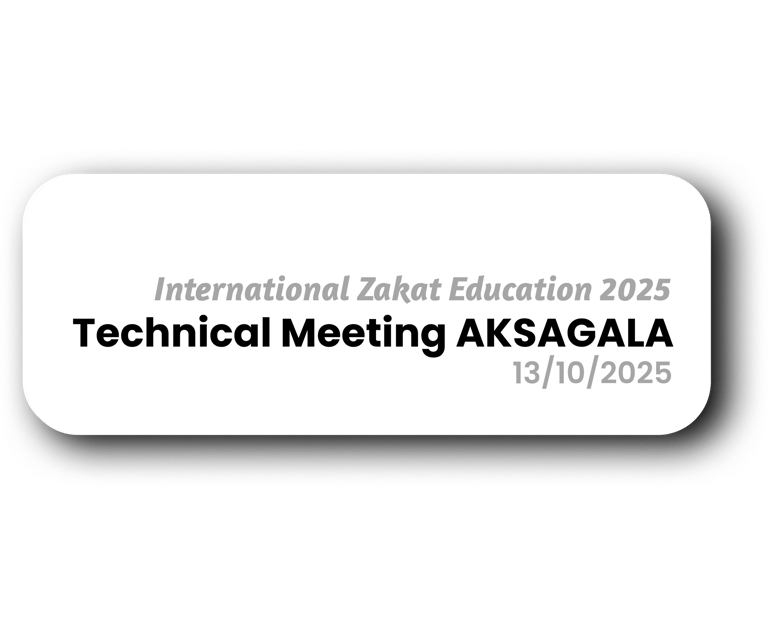 International Zakat Education 2025
Technical Meeting AKSAGALA
13/10/2025