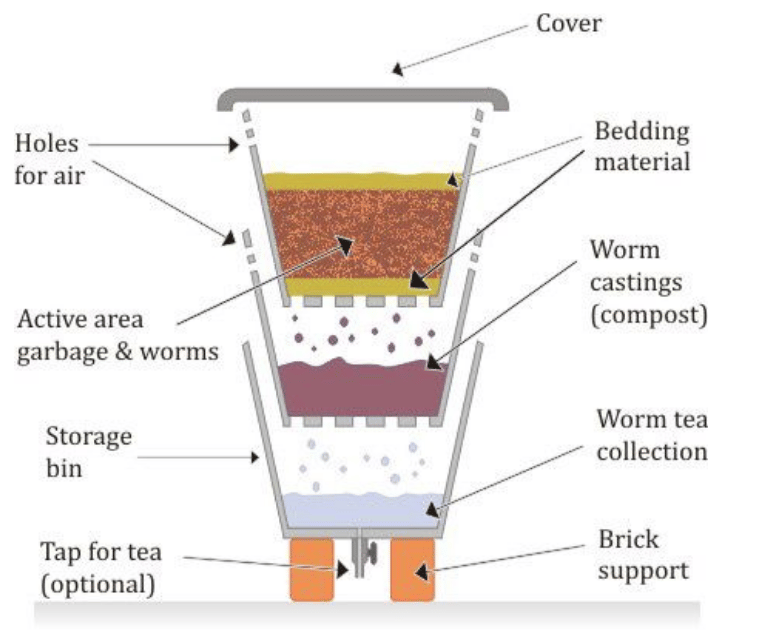 Cover

Holes for air

Bedding material

Worm castings (compost)

Active area garbage & worms

Storage bin

Worm tea collection

Tap for tea (optional)

Brick support