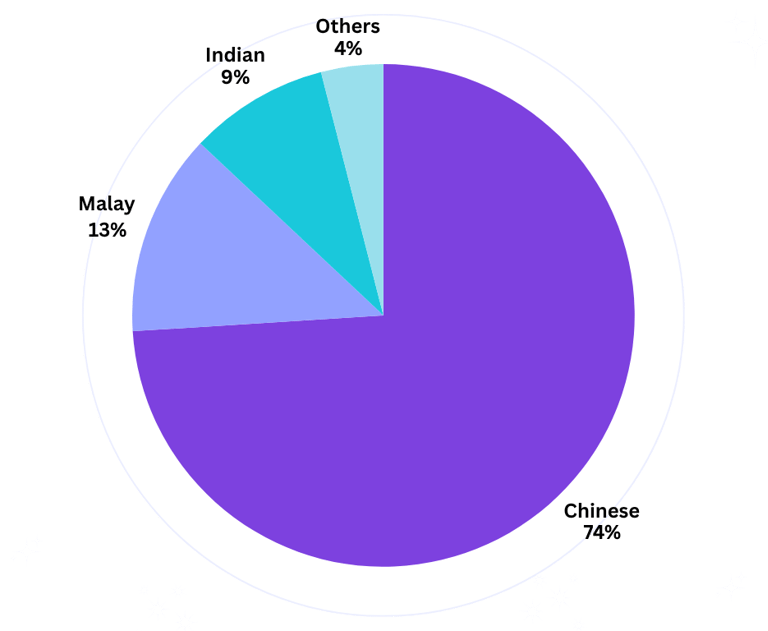 Others
4%

Indian
9%

Malay
13%

Chinese
74%