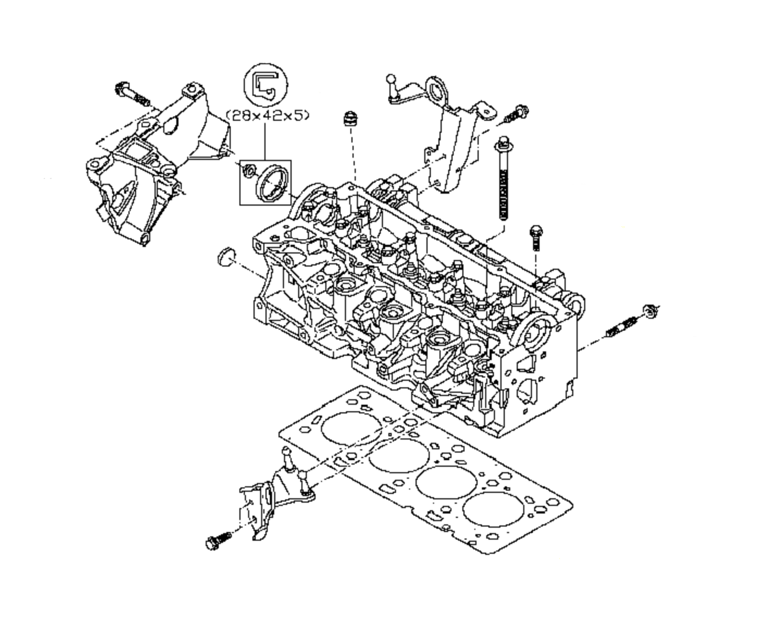 (28×42×5)