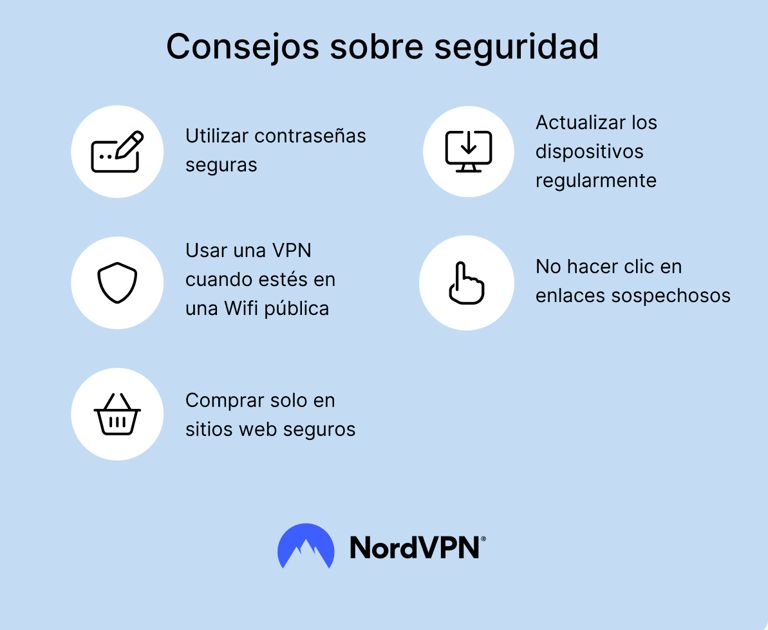 Consejos sobre seguridad

Utilizar contraseñas seguras

Usar una VPN cuando estés en una Wifi pública

Comprar solo en sitios web seguros

Actualizar los dispositivos regularmente

No hacer clic en enlaces sospechosos

NordVPN®