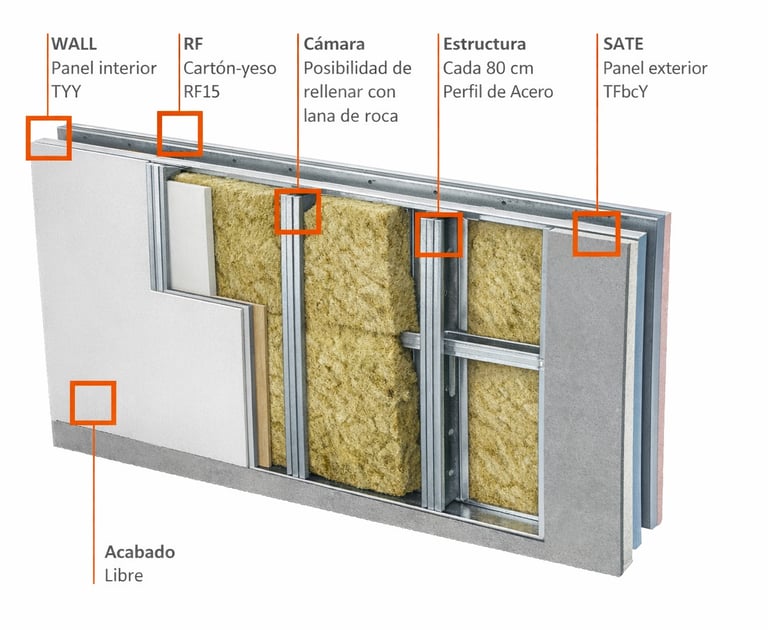 WALL
Panel interior
TYY

RF
Cartón-yeso
RF15

Cámara
Posibilidad de rellenar con lana de roca

Estructura
Cada 80 cm
Perfil de Acero

SATE
Panel exterior
TFbcY

Acabado
Libre