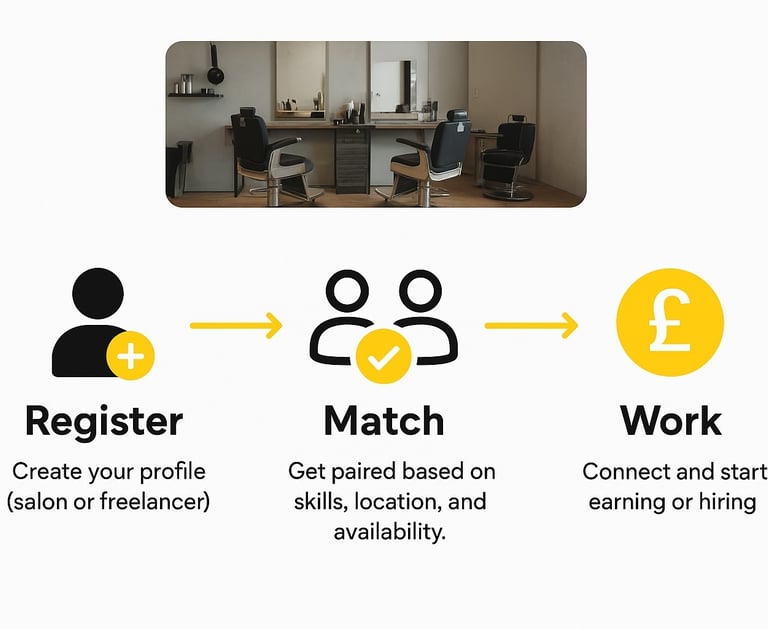 £

Register

Create your profile (salon or freelancer)

Match

Get paired based on skills, location, and availability.

Work

Connect and start earning or hiring