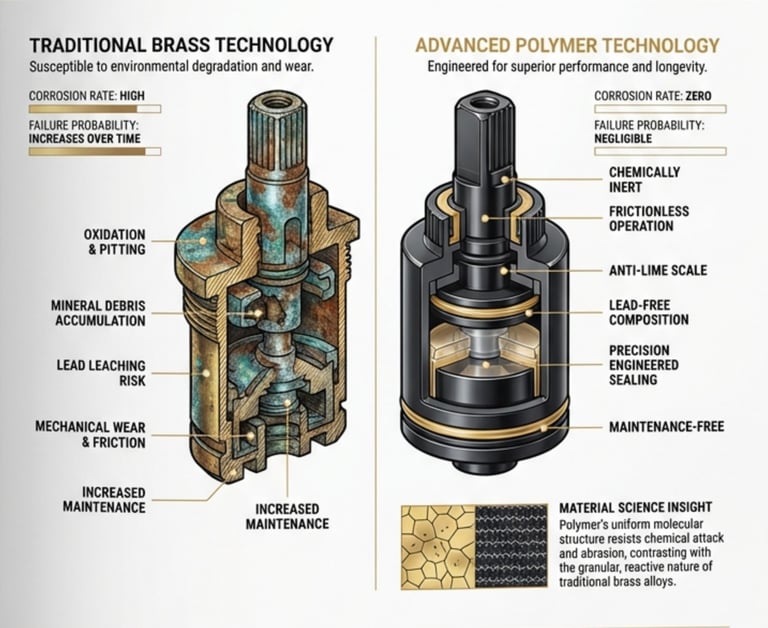 TRADITIONAL BRASS TECHNOLOGY
Susceptible to environmental degradation and wear.

CORROSION RATE: HIGH

FAILURE PROBABILITY:
INCREASES OVER TIME

OXIDATION & PITTING

MINERAL DEBRIS ACCUMULATION

LEAD LEACHING RISK

MECHANICAL WEAR & FRICTION

INCREASED MAINTENANCE

INCREASED MAINTENANCE

ADVANCED POLYMER TECHNOLOGY
Engineered for superior performance and longevity.

CORROSION RATE: ZERO

FAILURE PROBABILITY:
NEGLIGIBLE

CHEMICALLY INERT

FRICTIONLESS OPERATION

ANTI-LIME SCALE

LEAD-FREE COMPOSITION

PRECISION ENGINEERED SEALING

MAINTENANCE-FREE

MATERIAL SCIENCE INSIGHT
Polymer's uniform molecular structure resists chemical attack and abrasion, contrasting with the granular, reactive nature of traditional brass alloys.