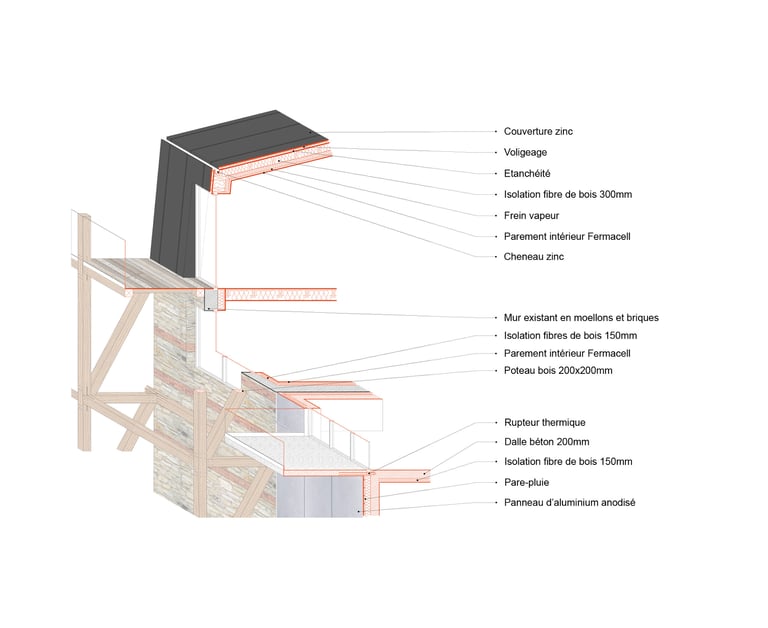 Couverture zinc
Voligeage
Etanchéité
Isolation fibre de bois 300mm
Frein vapeur
Parement intérieur Fermacell
Cheneau zinc

Mur existant en moellons et briques
Isolation fibres de bois 150mm
Parement intérieur Fermacell
Poteau bois 200x200mm

Rupteur thermique
Dalle béton 200mm
Isolation fibre de bois 150mm
Pare-pluie
Panneau d'aluminium anodisé