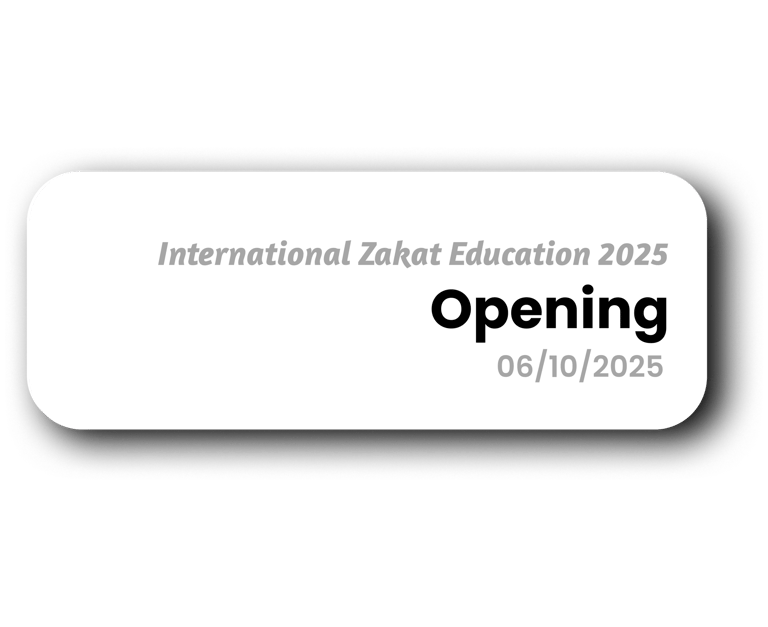 International Zakat Education 2025
Opening
06/10/2025