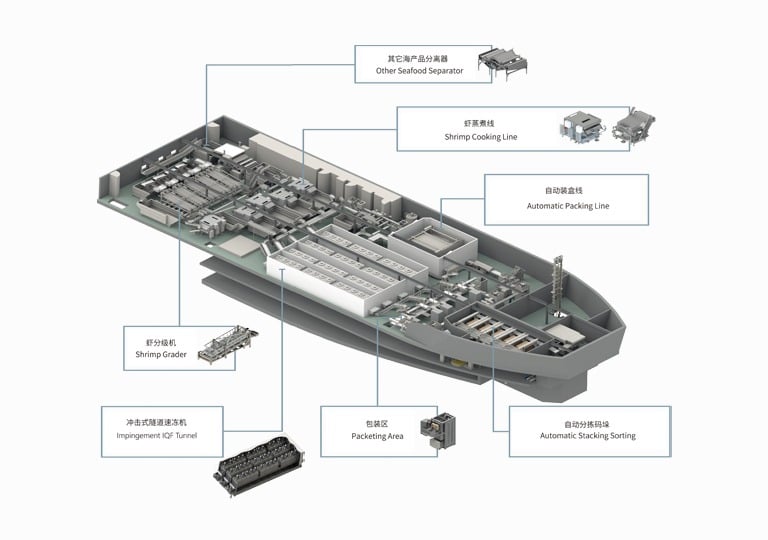 其它海产品分离器
Other Seafood Separator

虾蒸煮线
Shrimp Cooking Line

自动装盒线
Automatic Packing Line

虾分级机
Shrimp Grader

冲击式隧道速冻机
Impingement IQF Tunnel

包装区
Packeting Area

自动分拣码垛
Automatic Stacking Sorting