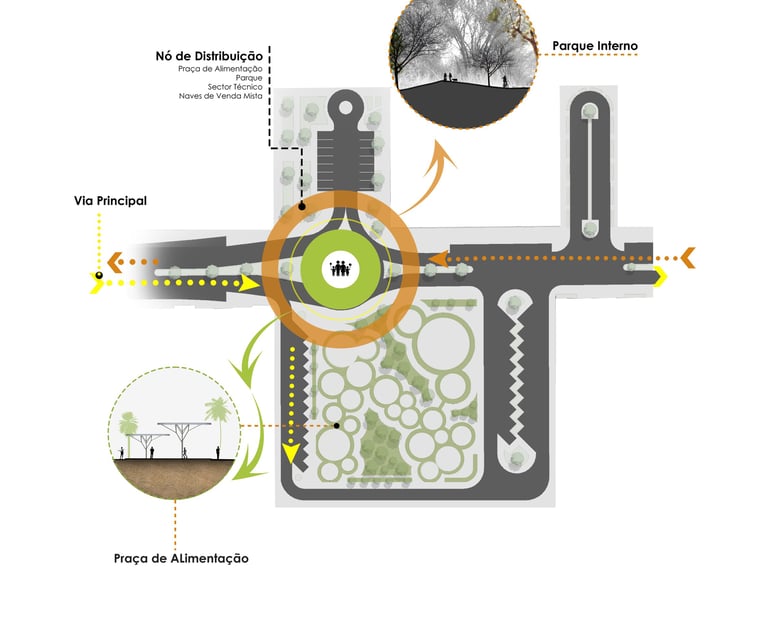 Nó de Distribuição
Praça de Alimentação
Parque
Sector Técnico
Naves de Venda Mista

Parque Interno

Via Principal

Praça de ALimentação